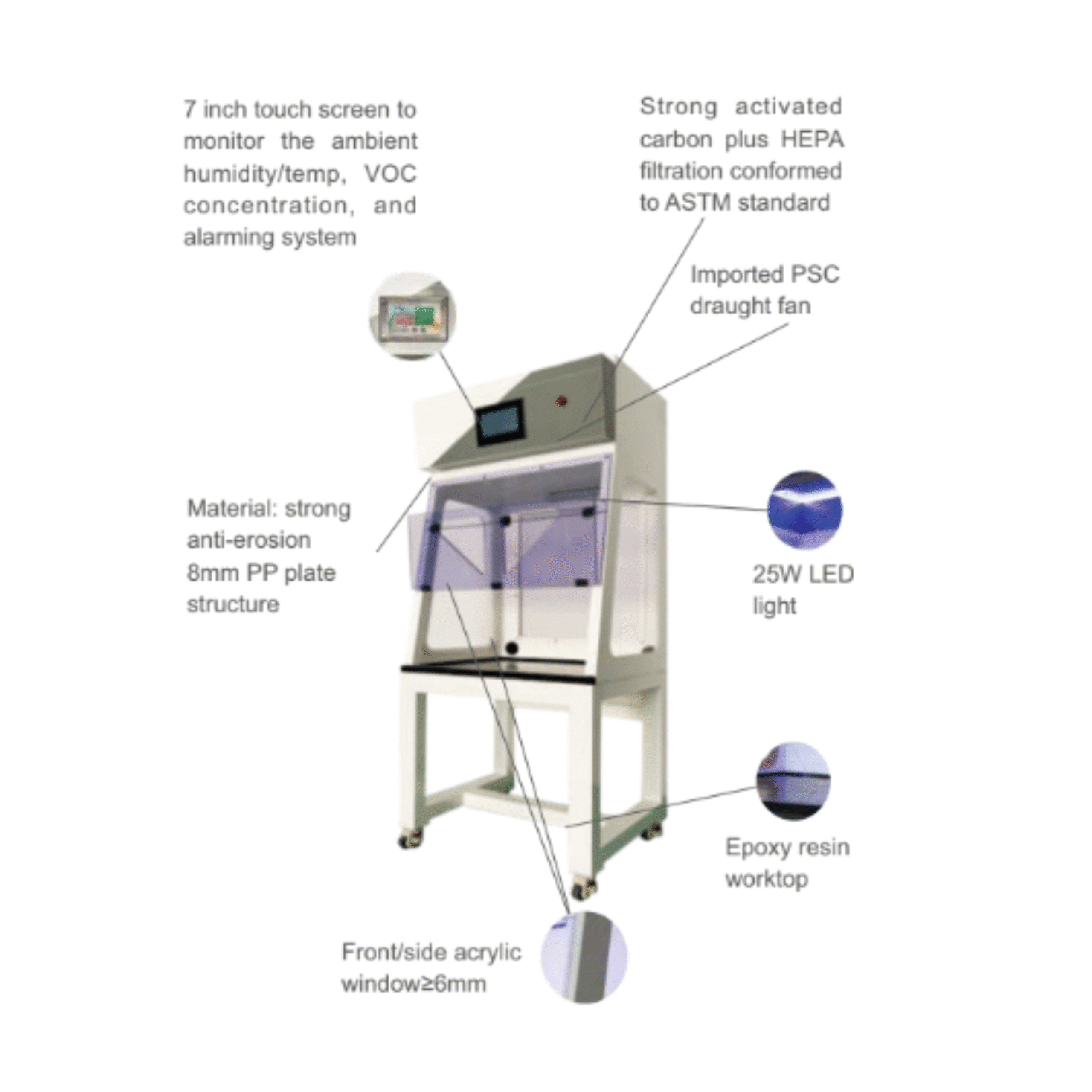 7 inch touch screen to monitor the ambient humidity/temp, VOC concentration, and alarming system

Strong activated carbon plus HEPA filtration conformed to ASTM standard

Imported PSC draught fan

Material: strong anti-erosion 8mm PP plate structure

25W LED light

Epoxy resin worktop

Front/side acrylic window≥6mm